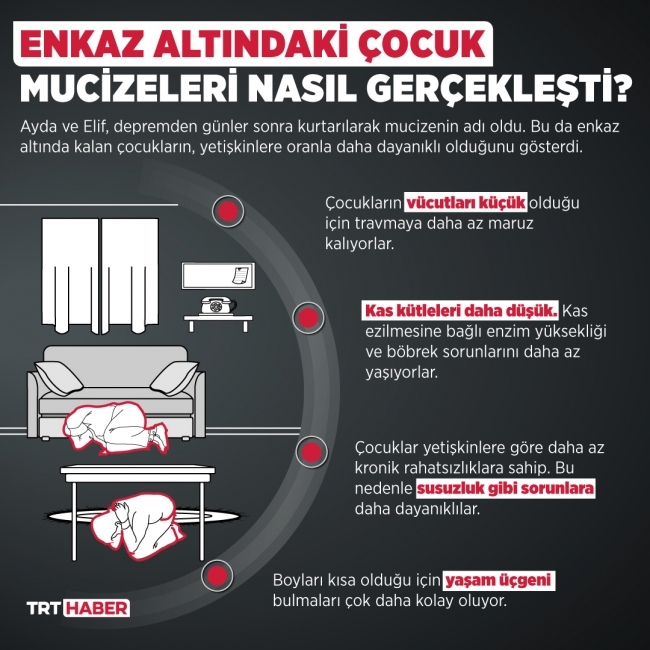 ENKAZ ALTINDAKİ ÇOCUK MUCİZELERİ NASIL GERÇEKLEŞTİ?

Ayda ve Elif, depremden günler sonra kurtarılarak mucizenin adı oldu. Bu da enkaz altında kalan çocukların, yetişkinlere oranla daha dayanıklı olduğunu gösterdi.

Çocukların vücutları küçük olduğu için travmaya daha az maruz kalıyorlar.

Kas kütleleri daha düşük. Kas ezilmesine bağlı enzim yüksekliği ve böbrek sorunlarını daha az yaşıyorlar.

Çocuklar yetişkinlere göre daha az kronik rahatsızlıklara sahip. Bu nedenle susuzluk gibi sorunlara daha dayanıklılar.

Boyları kısa olduğu için yaşam üçgeni bulmaları çok daha kolay oluyor.

TRT HABER